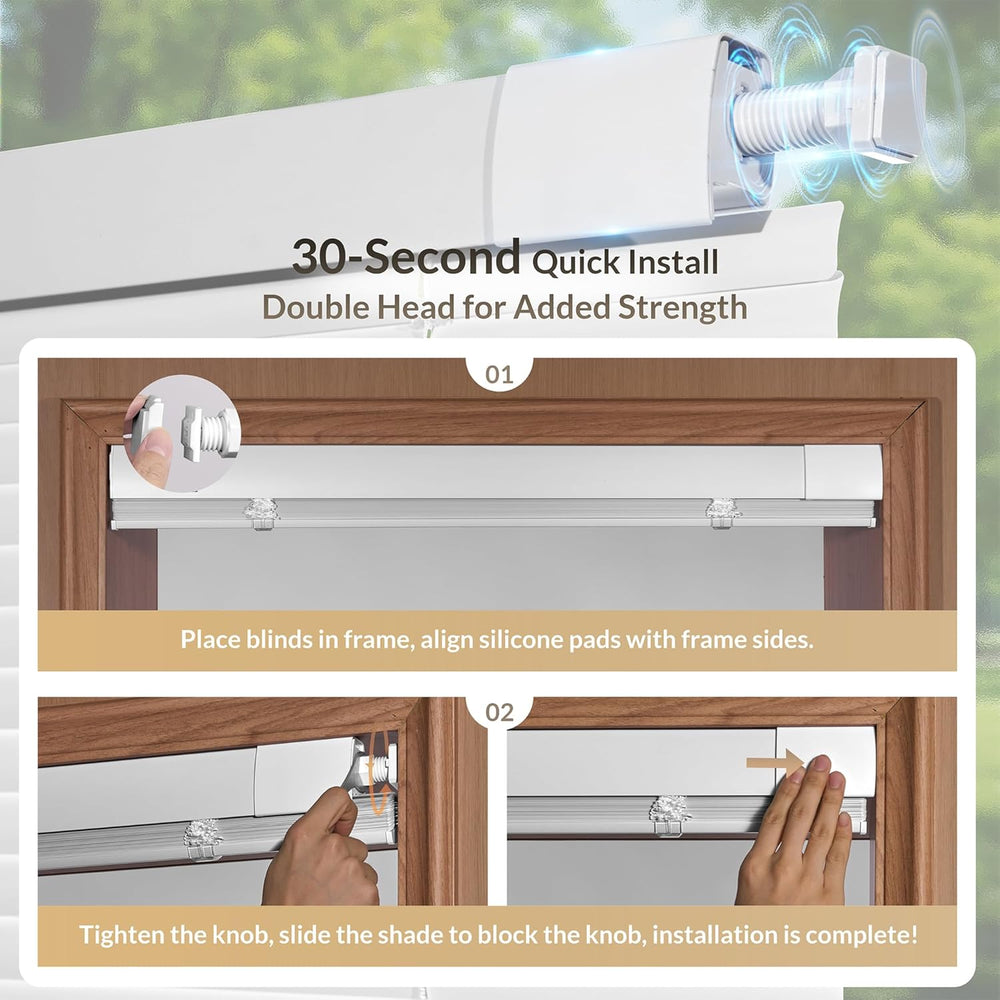 30-Second Quick Install
Double Head for Added Strength

01

Place blinds in frame, align silicone pads with frame sides.

02

Tighten the knob, slide the shade to block the knob, installation is complete!