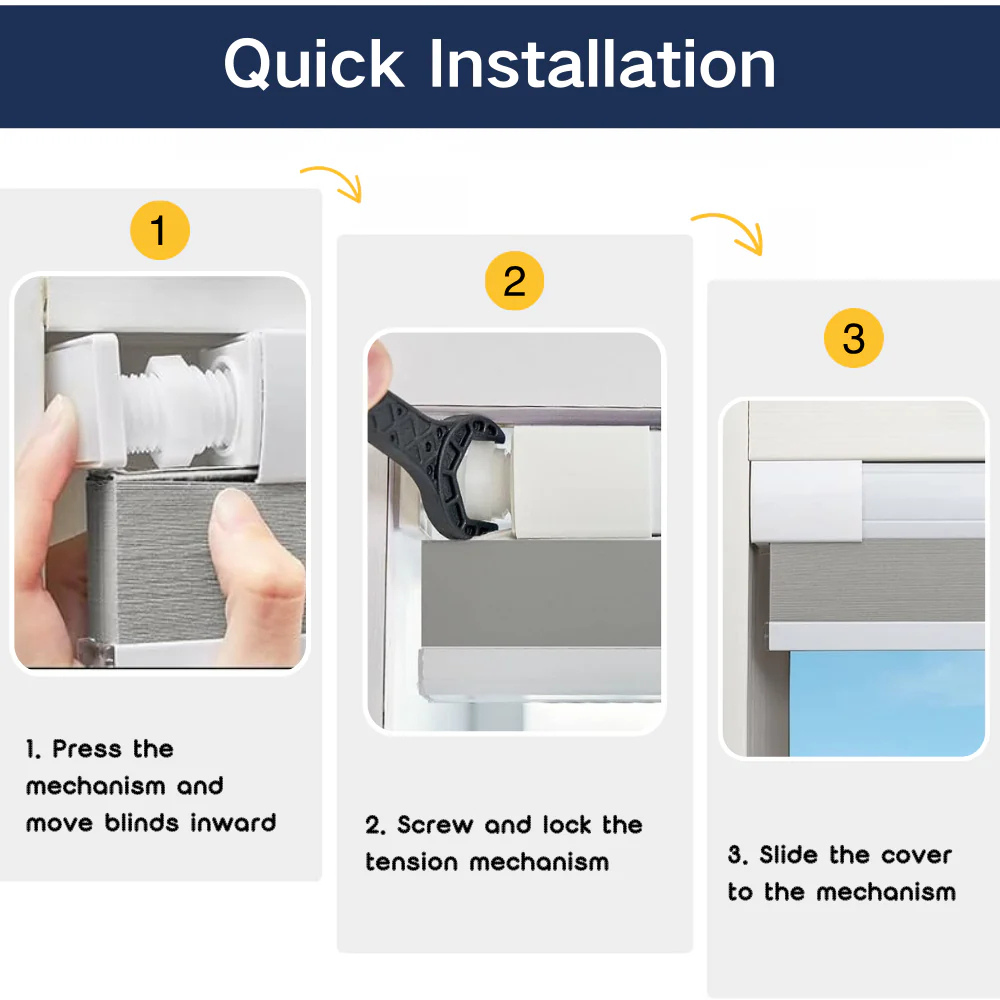 Quick Installation

1

1. Press the mechanism and move blinds inward

2

2. Screw and lock the tension mechanism

3

3. Slide the cover to the mechanism