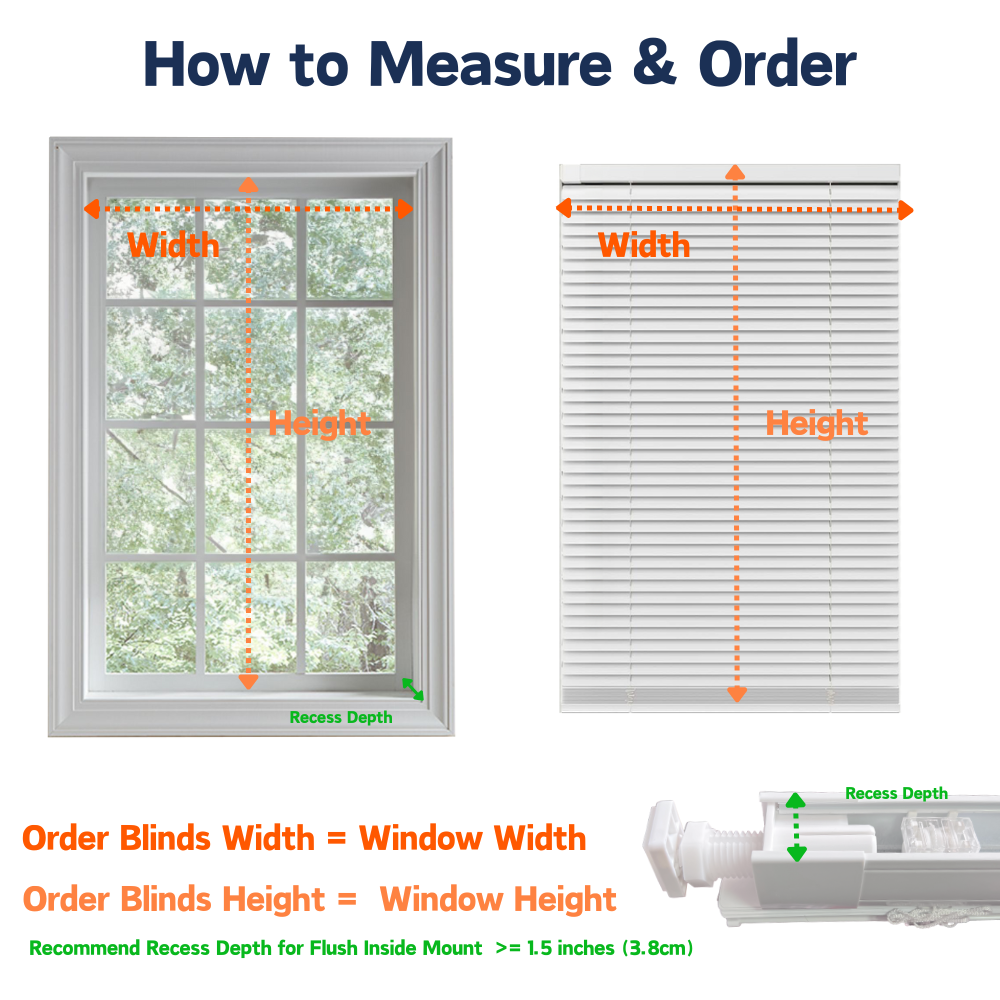 How to Measure & Order

Width

Height

Recess Depth

Width

Height

Recess Depth

Order Blinds Width = Window Width

Order Blinds Height = Window Height

Recommend Recess Depth for Flush Inside Mount >= 1.5 inches (3.8cm)