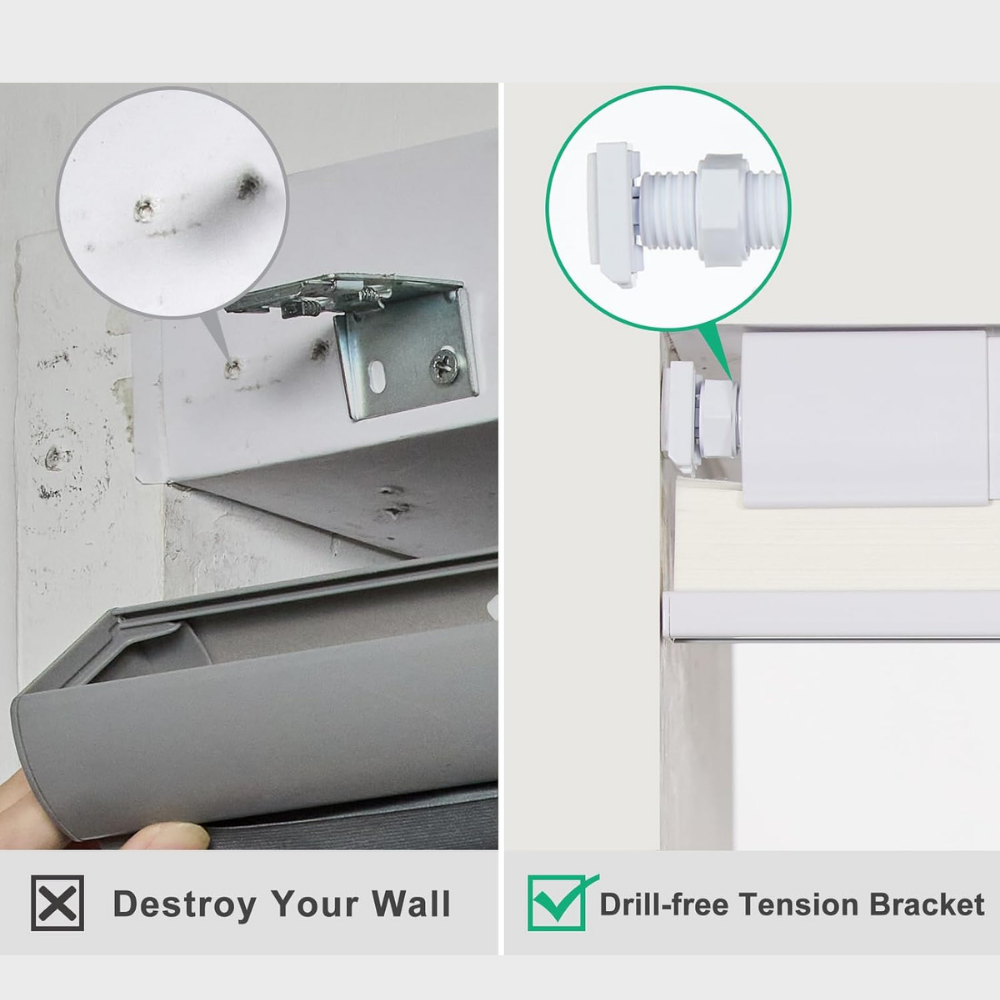 Destroy Your Wall

Drill-free Tension Bracket