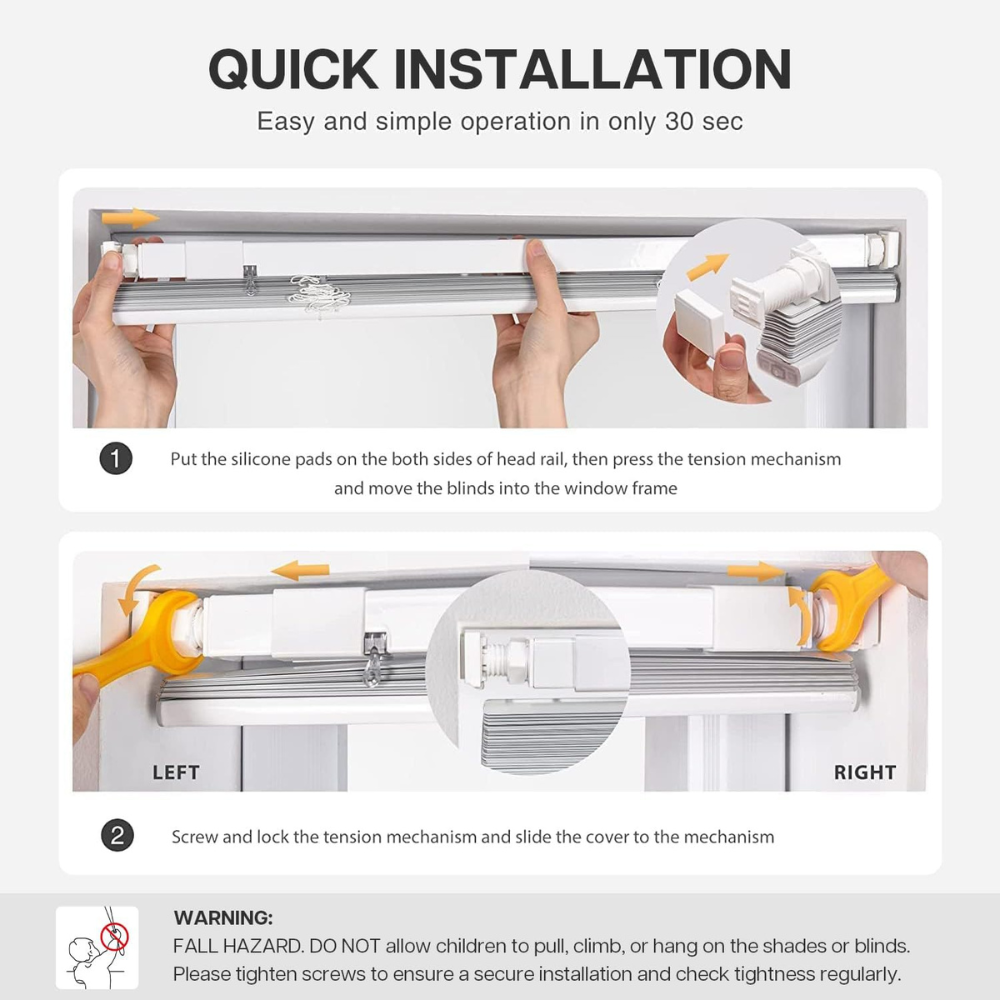 QUICK INSTALLATION
Easy and simple operation in only 30 sec

1 Put the silicone pads on the both sides of head rail, then press the tension mechanism and move the blinds into the window frame

LEFT
RIGHT

2 Screw and lock the tension mechanism and slide the cover to the mechanism

WARNING:
FALL HAZARD. DO NOT allow children to pull, climb, or hang on the shades or blinds. Please tighten screws to ensure a secure installation and check tightness regularly.